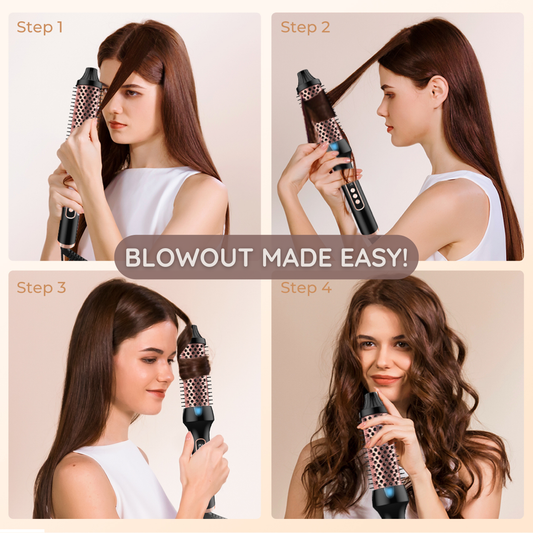 Step 1

Step 2

BLOWOUT MADE EASY!

Step 3

Step 4